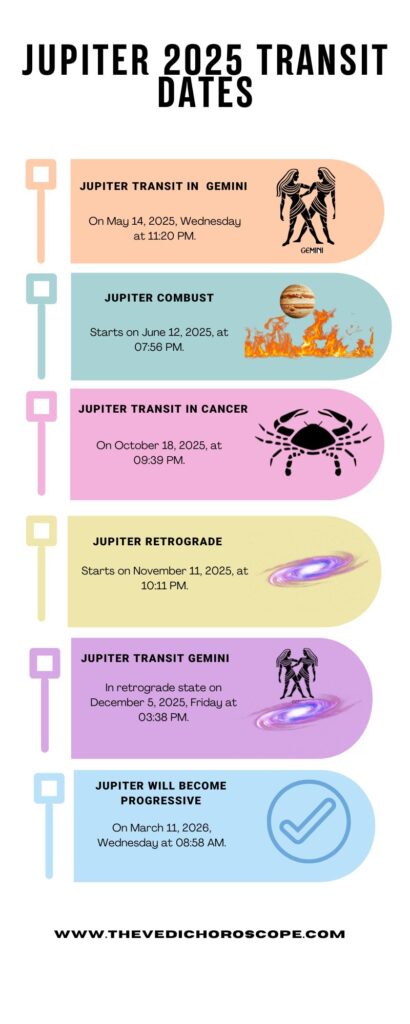 JUPITER 2025 TRANSIT DATES

JUPITER TRANSIT IN GEMINI

On May 14, 2025, Wednesday at 11:20 PM.

GEMINI

JUPITER COMBUST

Starts on June 12, 2025, at 07:56 PM.

JUPITER TRANSIT IN CANCER

On October 18, 2025, at 09:39 PM.

JUPITER RETROGRADE

Starts on November 11, 2025, at 10:11 PM.

JUPITER TRANSIT GEMINI

In retrograde state on December 5, 2025, Friday at 03:38 PM.

JUPITER WILL BECOME PROGRESSIVE

On March 11, 2026, Wednesday at 08:58 AM.

WWW.THEVEDICHOROSCOPE.COM